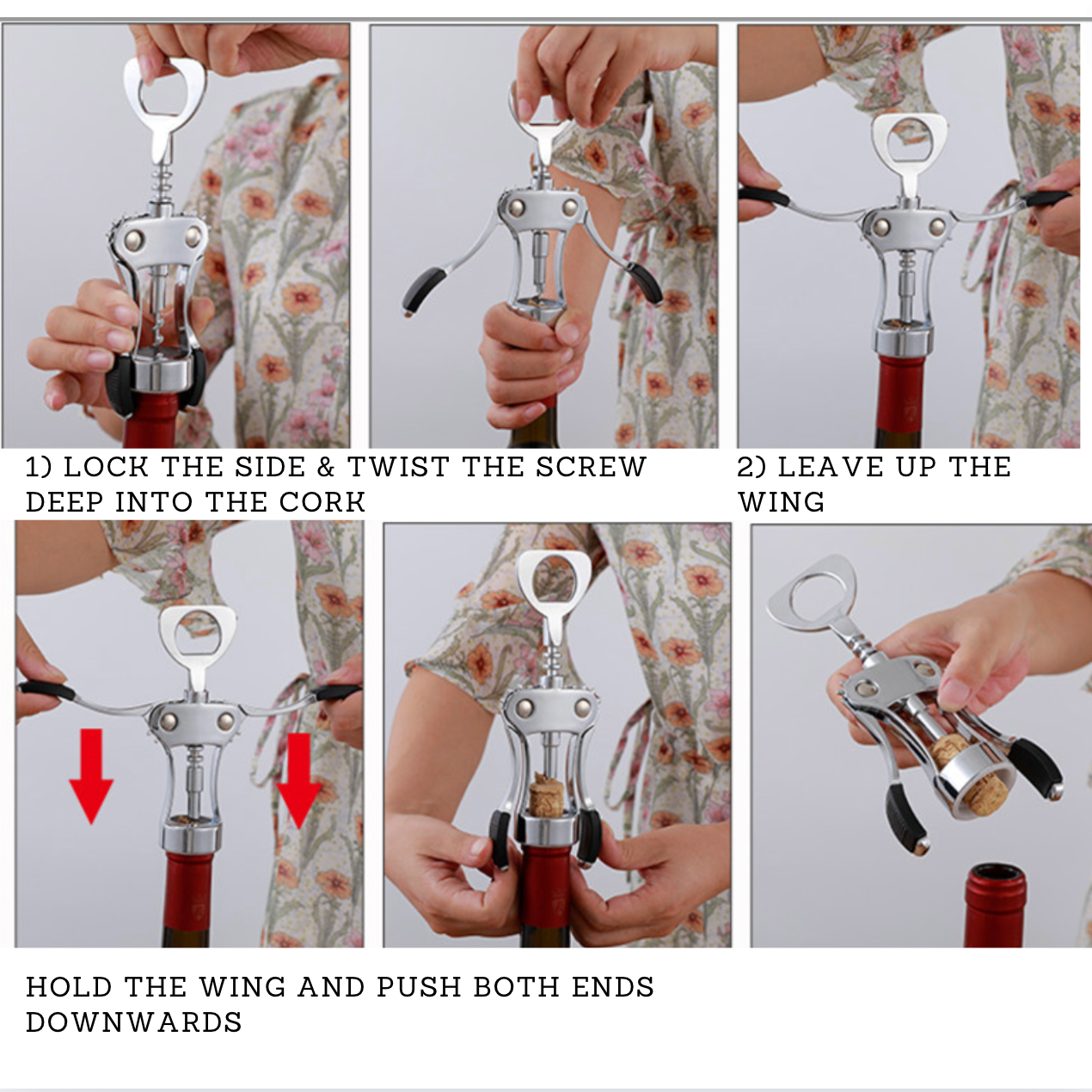 1) LOCK THE SIDE & TWIST THE SCREW DEEP INTO THE CORK

2) LEAVE UP THE WING

HOLD THE WING AND PUSH BOTH ENDS DOWNWARDS